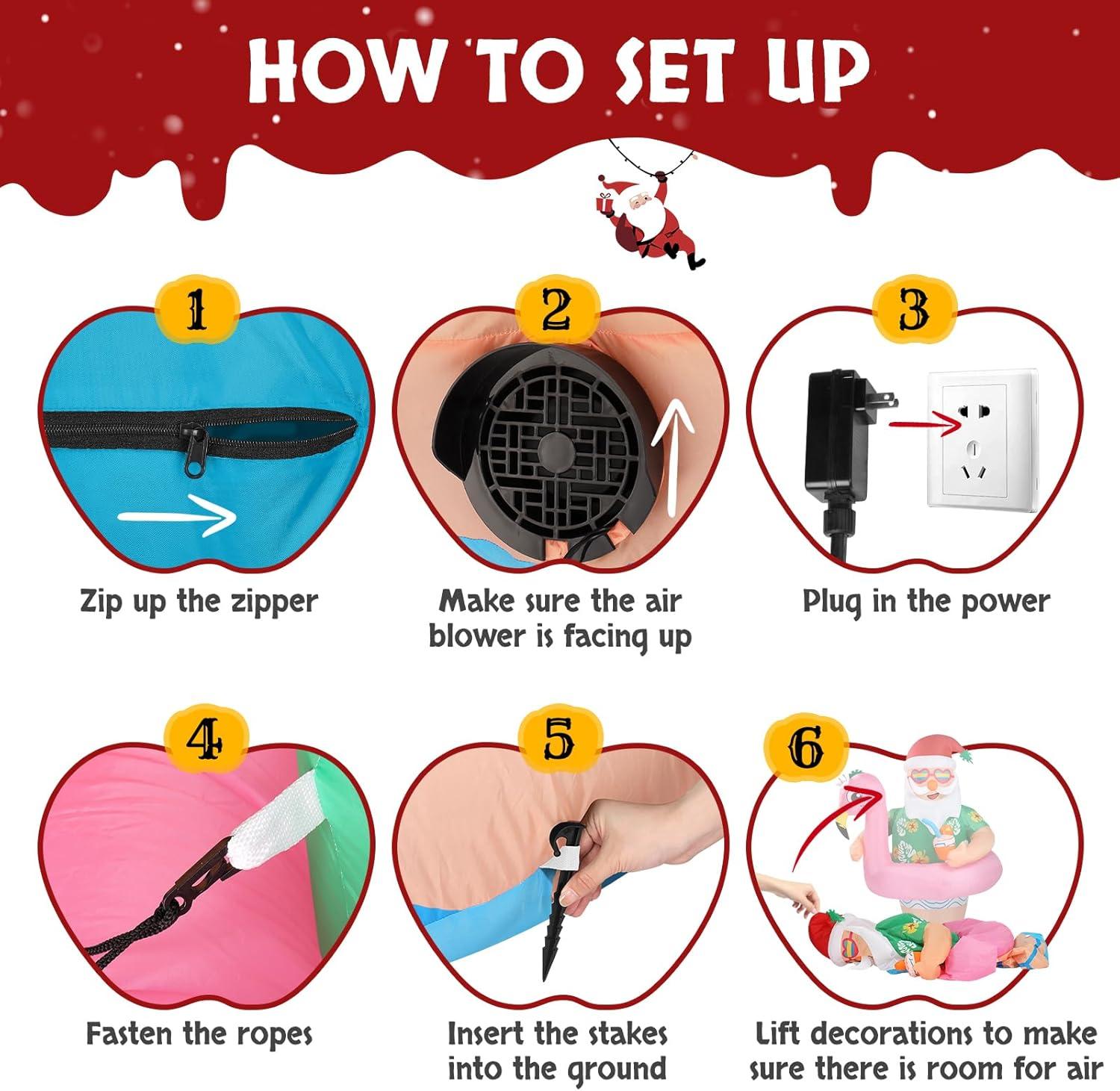 HOW TO SET UP

1
Zip up the zipper

2
Make sure the air blower is facing up

3
Plug in the power

4
Fasten the ropes

5
Insert the stakes into the ground

6
Lift decorations to make sure there is room for air