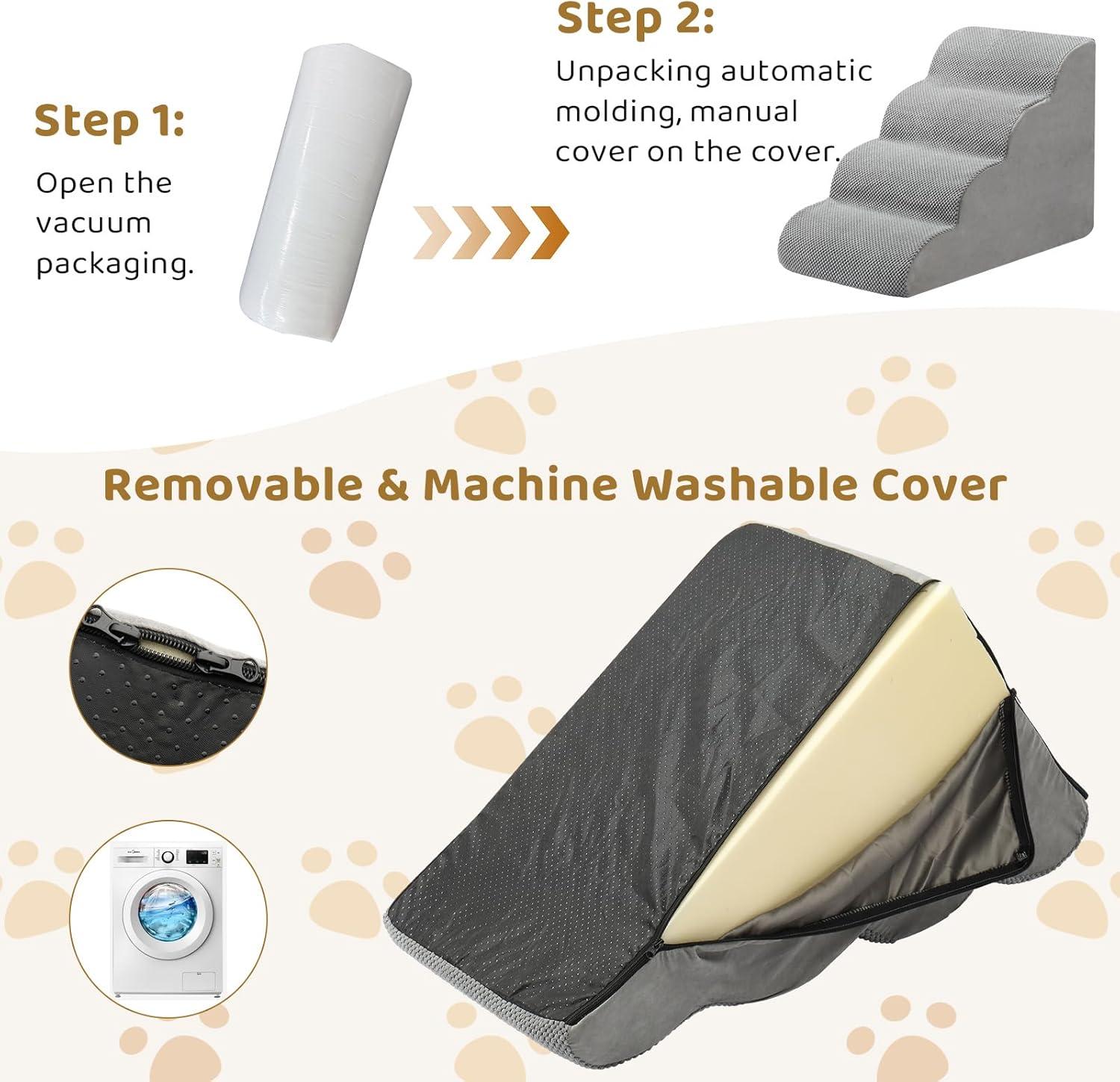 Step 1:
Open the vacuum packaging.

Step 2:
Unpacking automatic molding, manual cover on the cover.

Removable & Machine Washable Cover