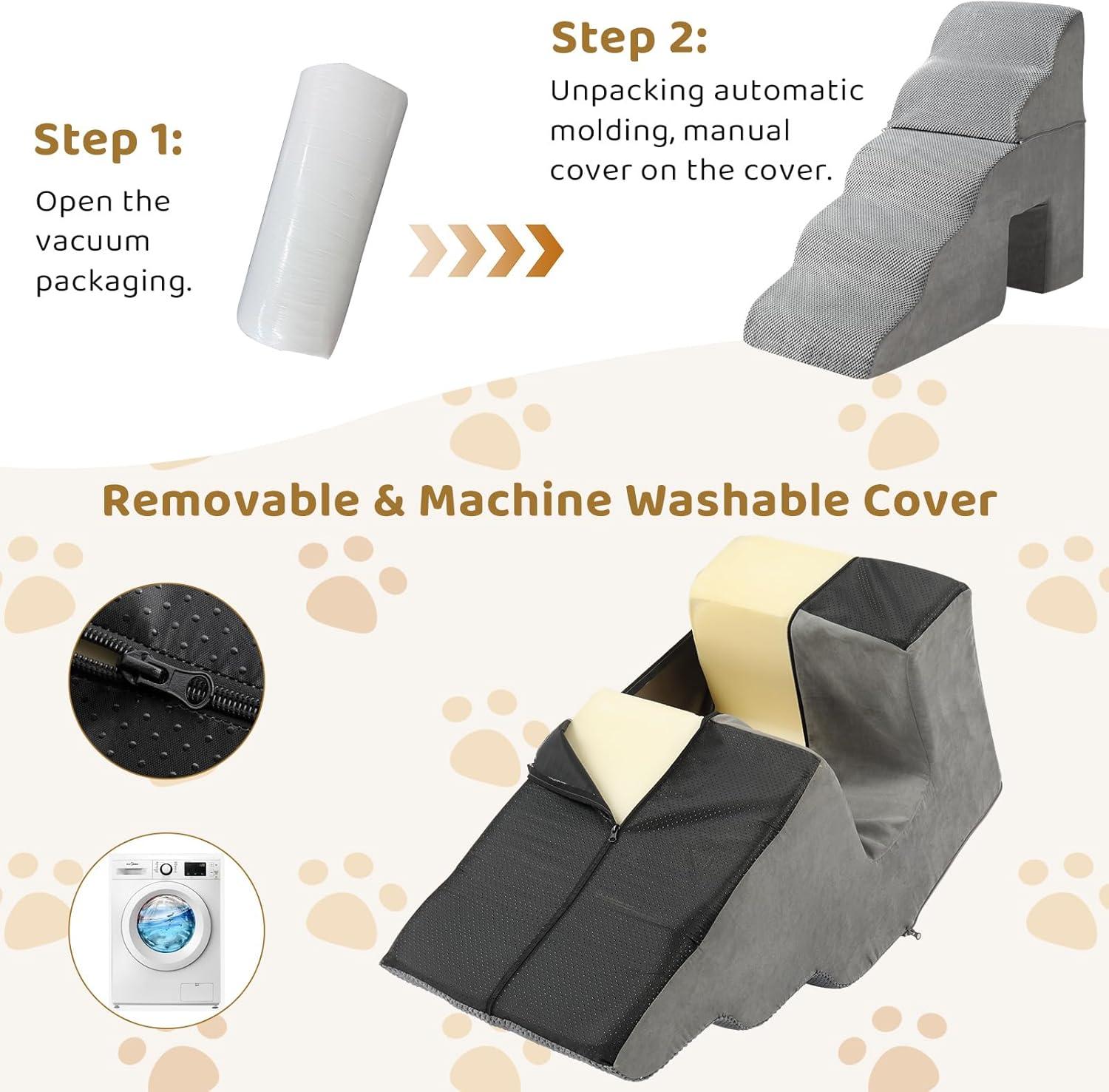 Step 1:
Open the vacuum packaging.

Step 2:
Unpacking automatic molding, manual cover on the cover.

Removable & Machine Washable Cover