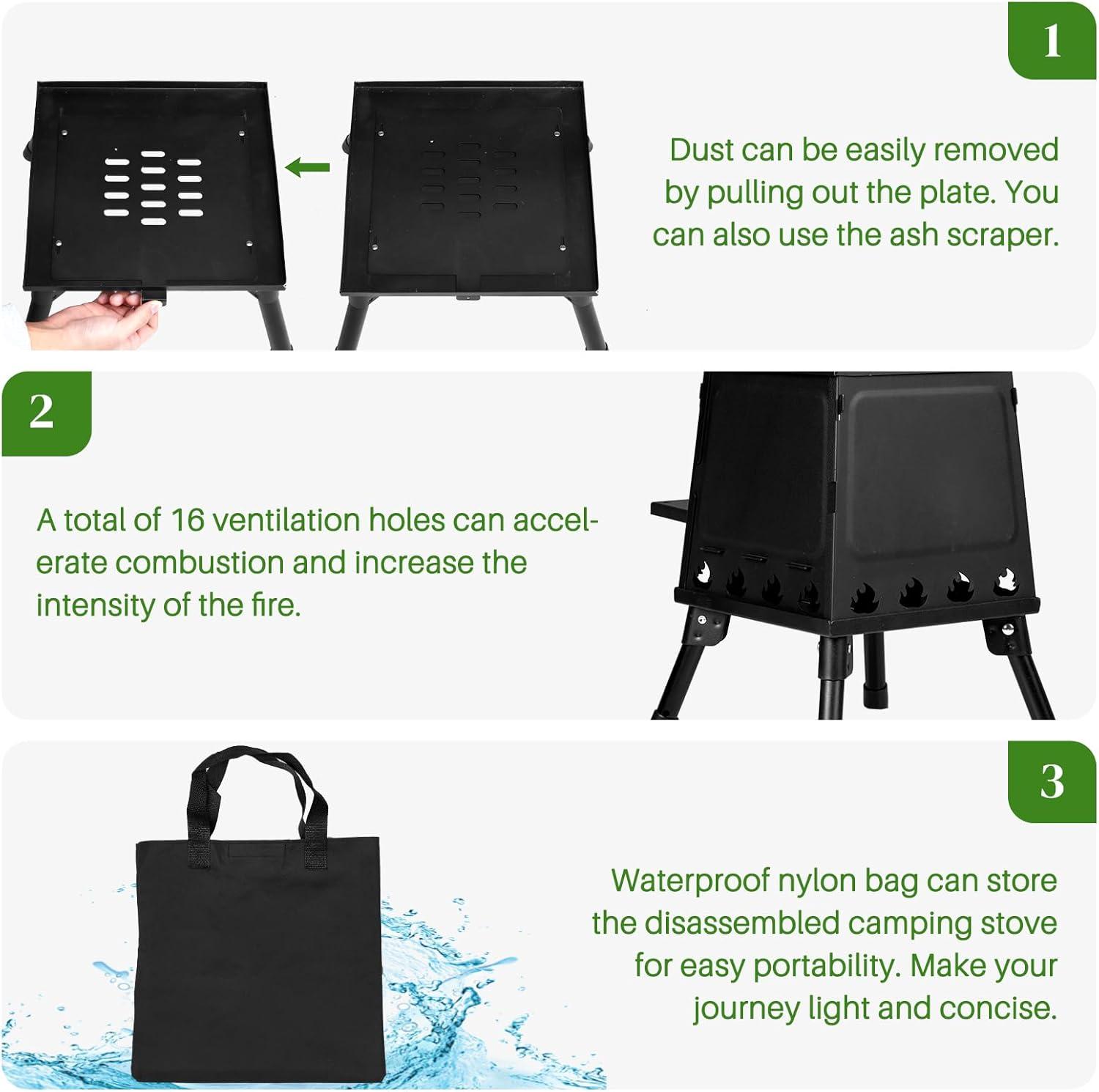 1

Dust can be easily removed by pulling out the plate. You can also use the ash scraper.

2

A total of 16 ventilation holes can accelerate combustion and increase the intensity of the fire.

3

Waterproof nylon bag can store the disassembled camping stove for easy portability. Make your journey light and concise.