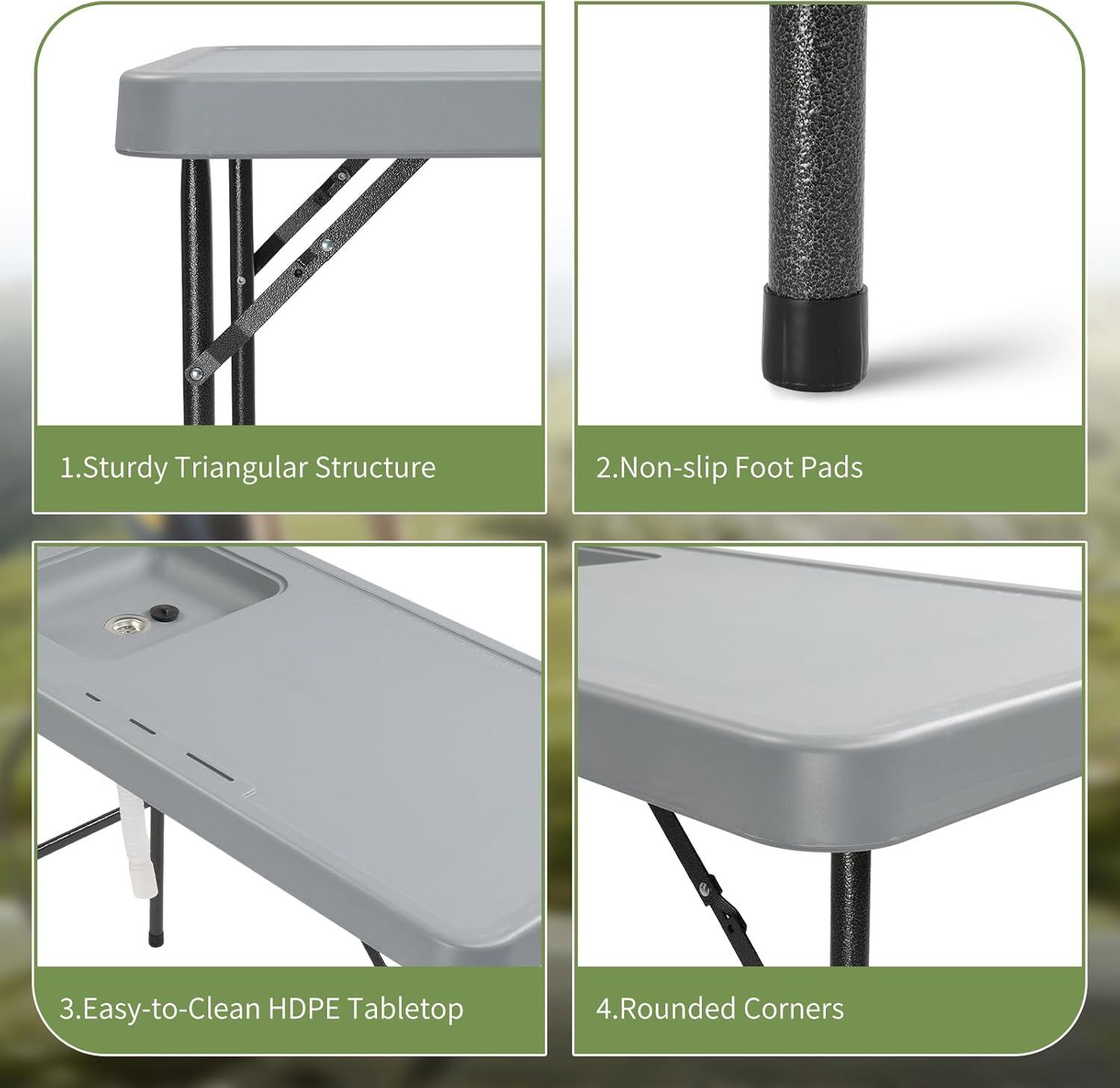 1.Sturdy Triangular Structure

2.Non-slip Foot Pads

3.Easy-to-Clean HDPE Tabletop

4.Rounded Corners