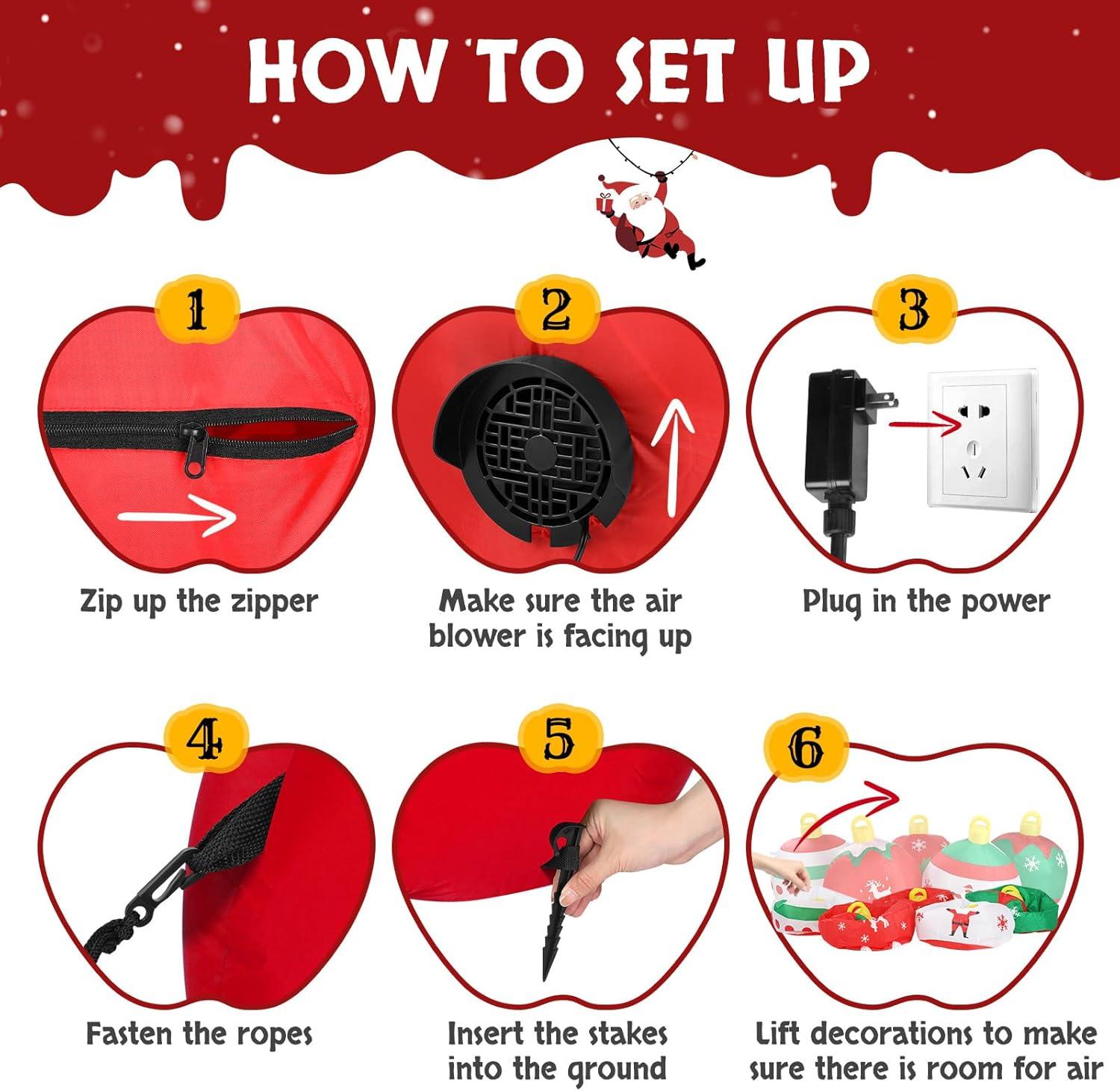 HOW TO SET UP

1

Zip up the zipper

2

Make sure the air blower is facing up

3

Plug in the power

4

Fasten the ropes

5

Insert the stakes into the ground

6

Lift decorations to make sure there is room for air