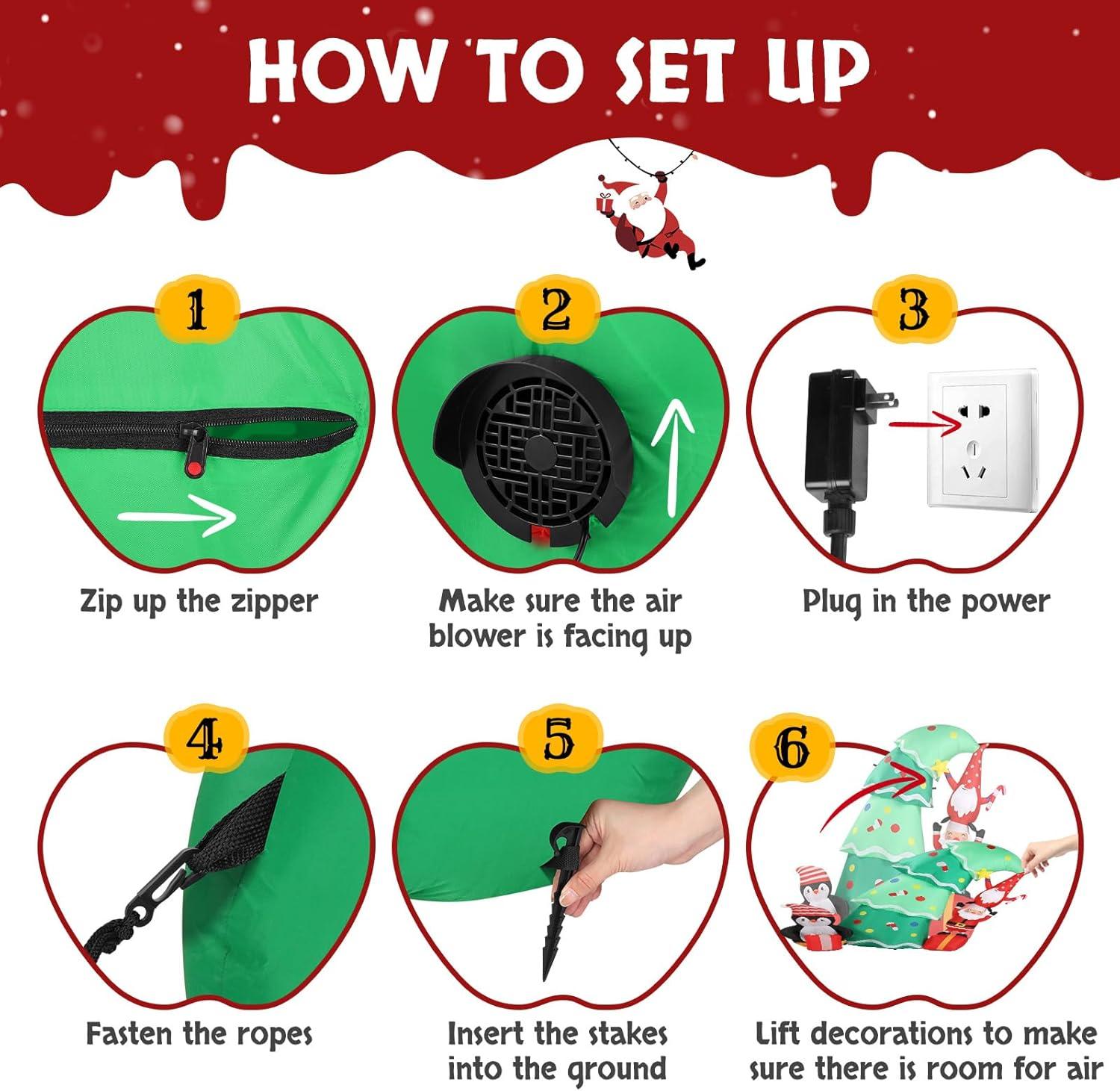 HOW TO SET UP

1

Zip up the zipper

2

Make sure the air blower is facing up

3

Plug in the power

4

Fasten the ropes

5

Insert the stakes into the ground

6

Lift decorations to make sure there is room for air