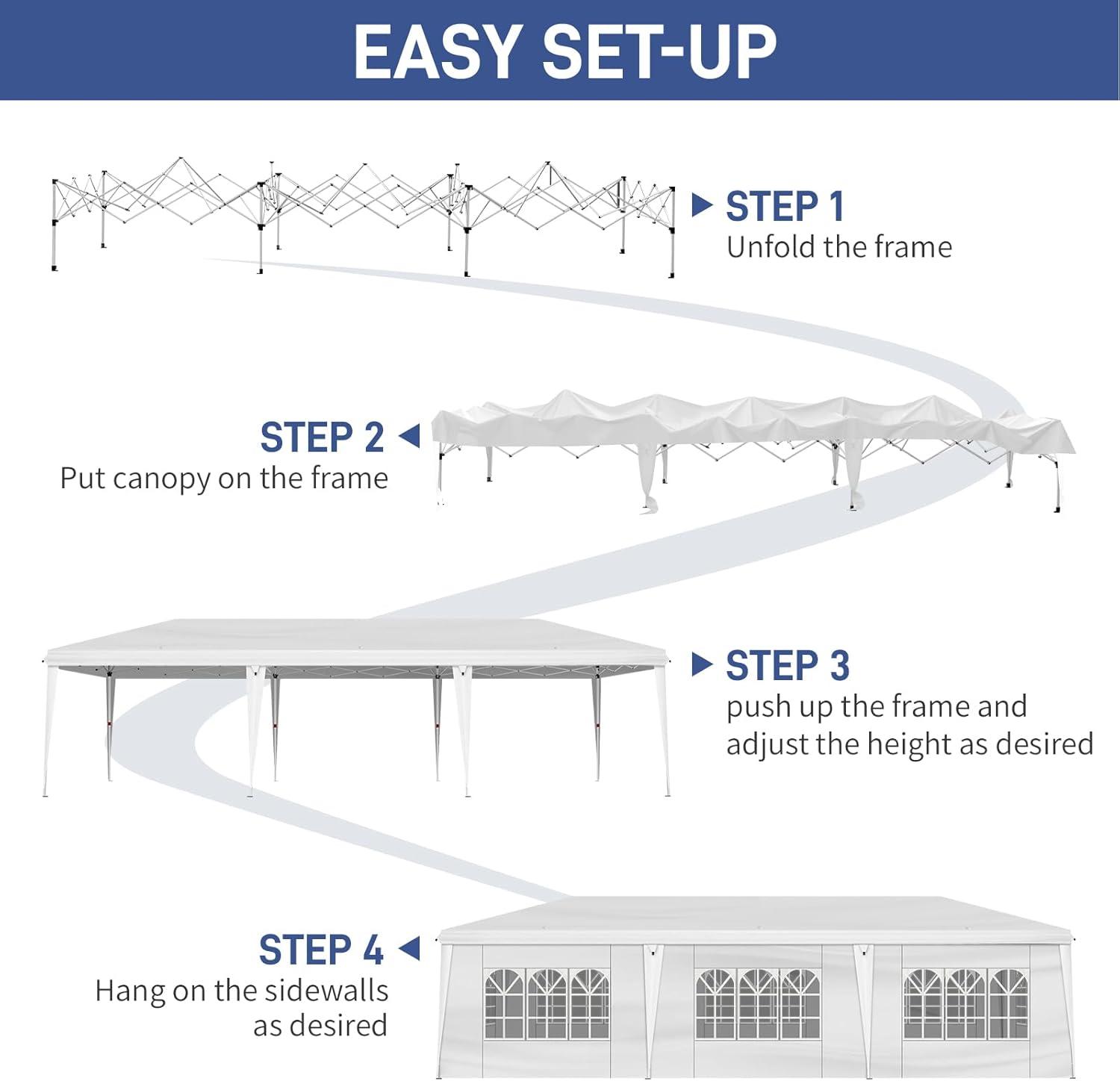 EASY SET-UP

STEP 1
Unfold the frame

STEP 2
Put canopy on the frame

STEP 3
push up the frame and adjust the height as desired

STEP 4
Hang on the sidewalls as desired