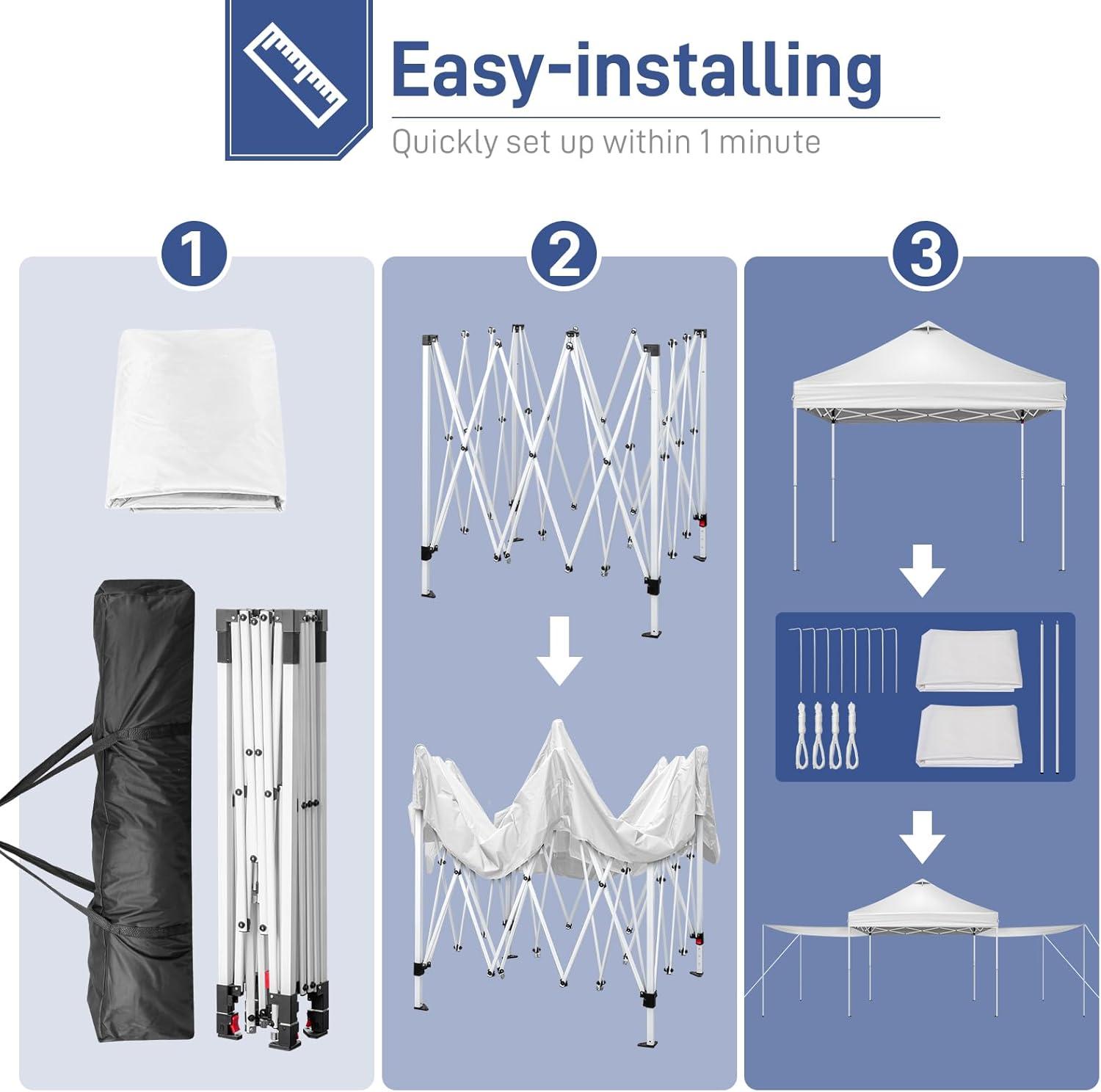 Easy-installing

Quickly set up within 1 minute

1

2

3