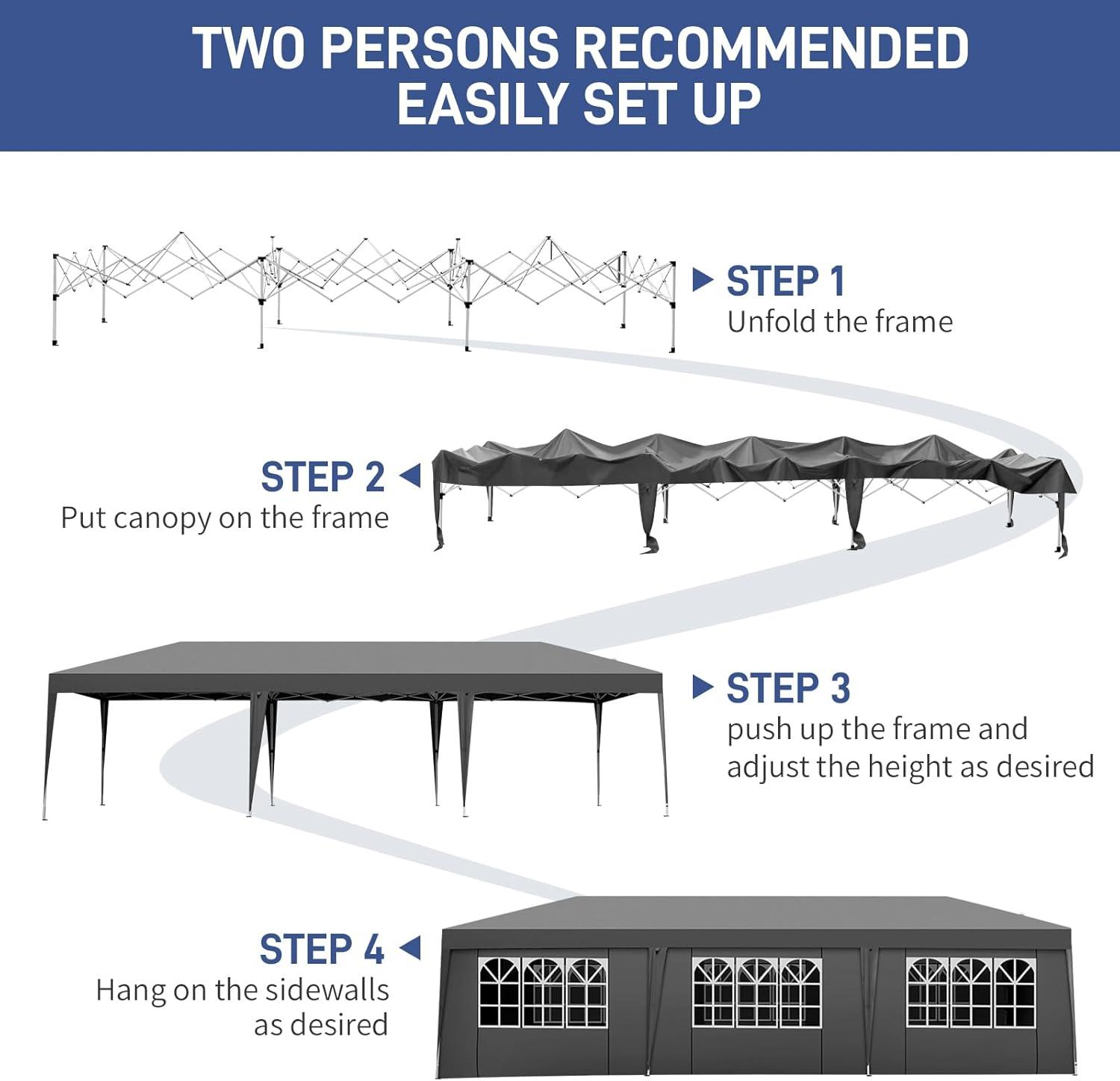 TWO PERSONS RECOMMENDED
EASILY SET UP

STEP 1
Unfold the frame

STEP 2
Put canopy on the frame

STEP 3
push up the frame and adjust the height as desired

STEP 4
Hang on the sidewalls as desired