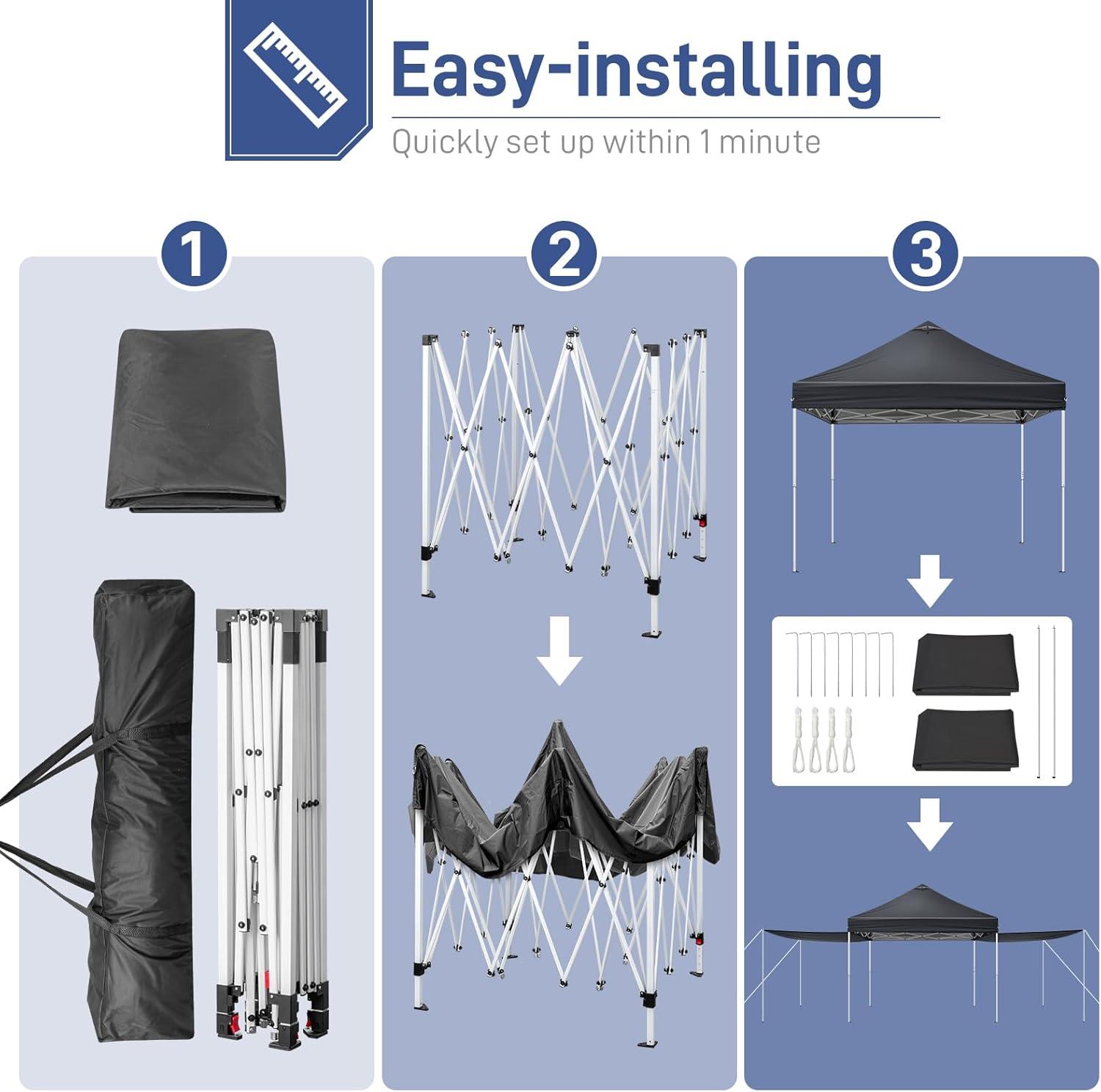 Easy-installing

Quickly set up within 1 minute

1

2

3