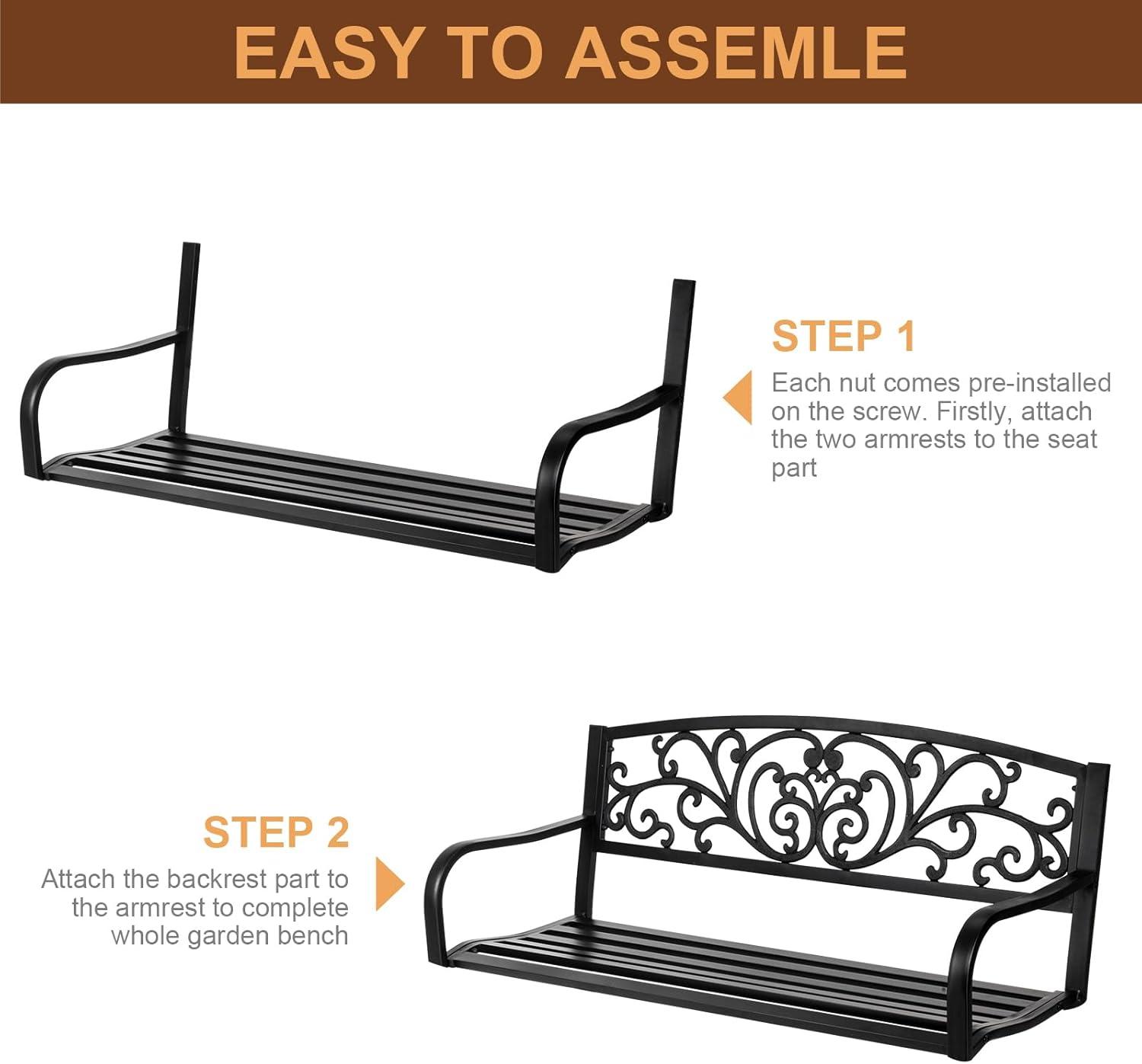 EASY TO ASSEMLE

STEP 1

Each nut comes pre-installed on the screw. Firstly, attach the two armrests to the seat part

STEP 2

Attach the backrest part to the armrest to complete whole garden bench