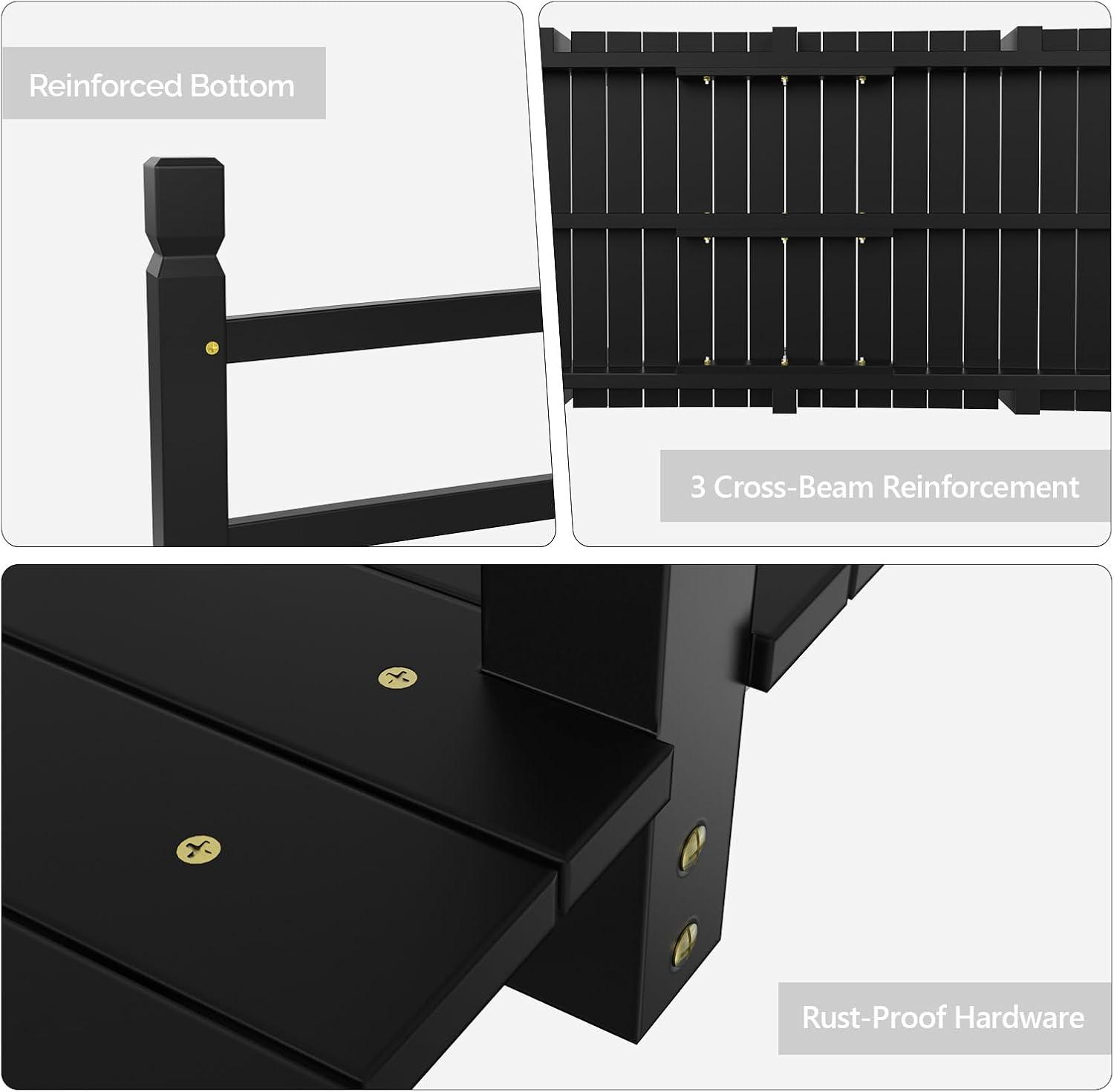 Reinforced Bottom

3 Cross-Beam Reinforcement

Rust-Proof Hardware