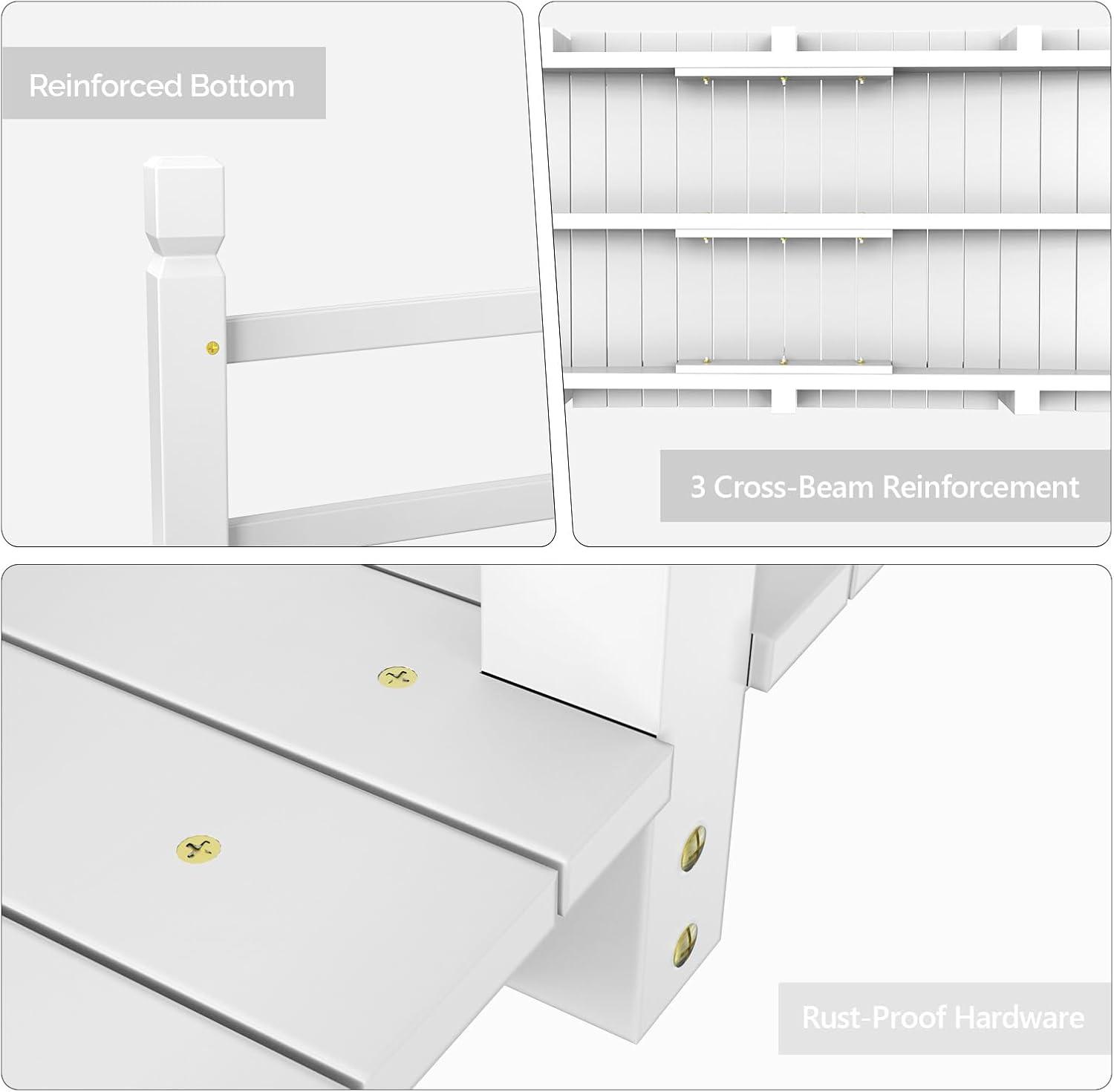 Reinforced Bottom

3 Cross-Beam Reinforcement

Rust-Proof Hardware