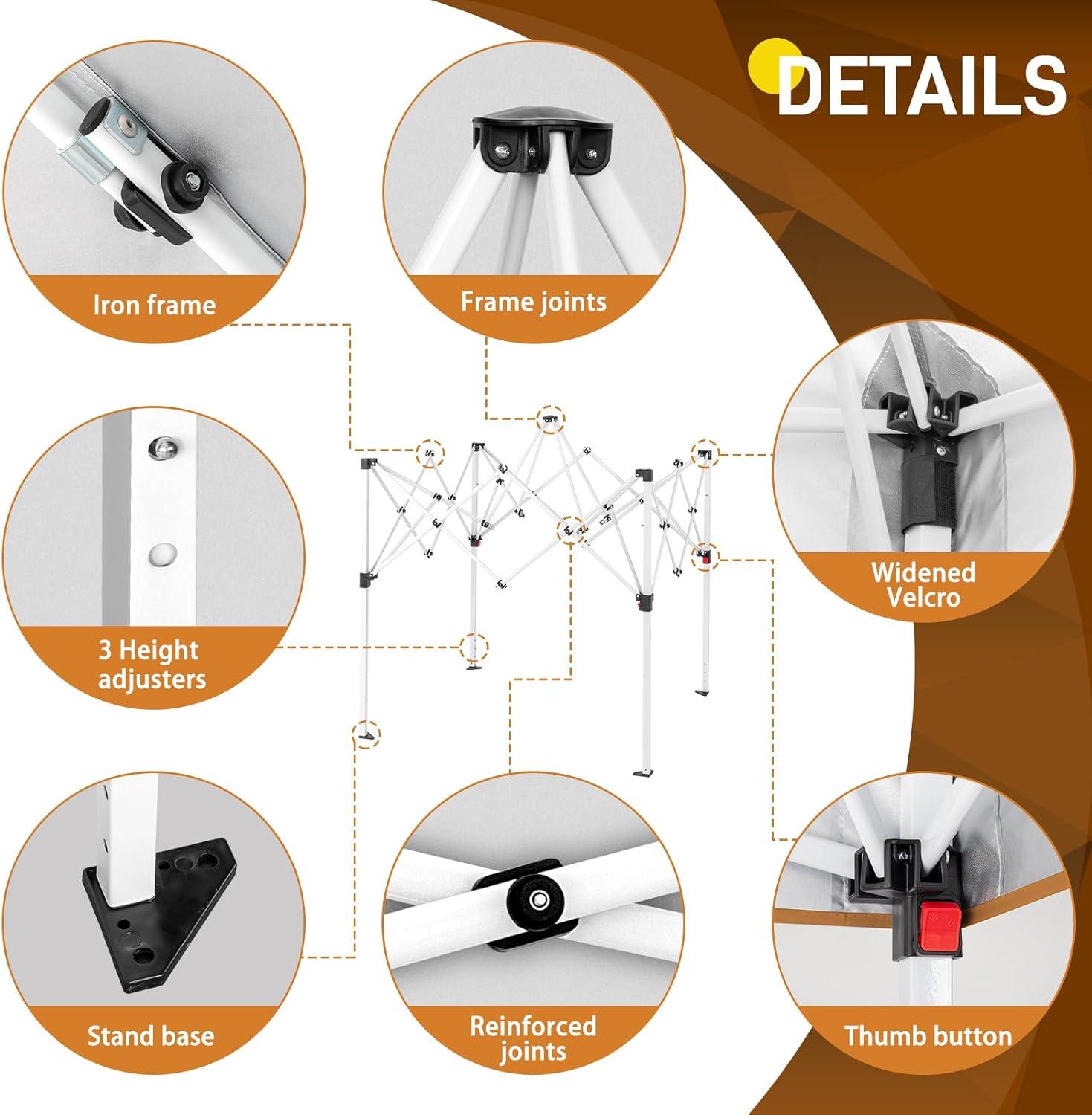 DETAILS

Iron frame

Frame joints

Widened Velcro

3 Height adjusters

Stand base

Reinforced joints

Thumb button