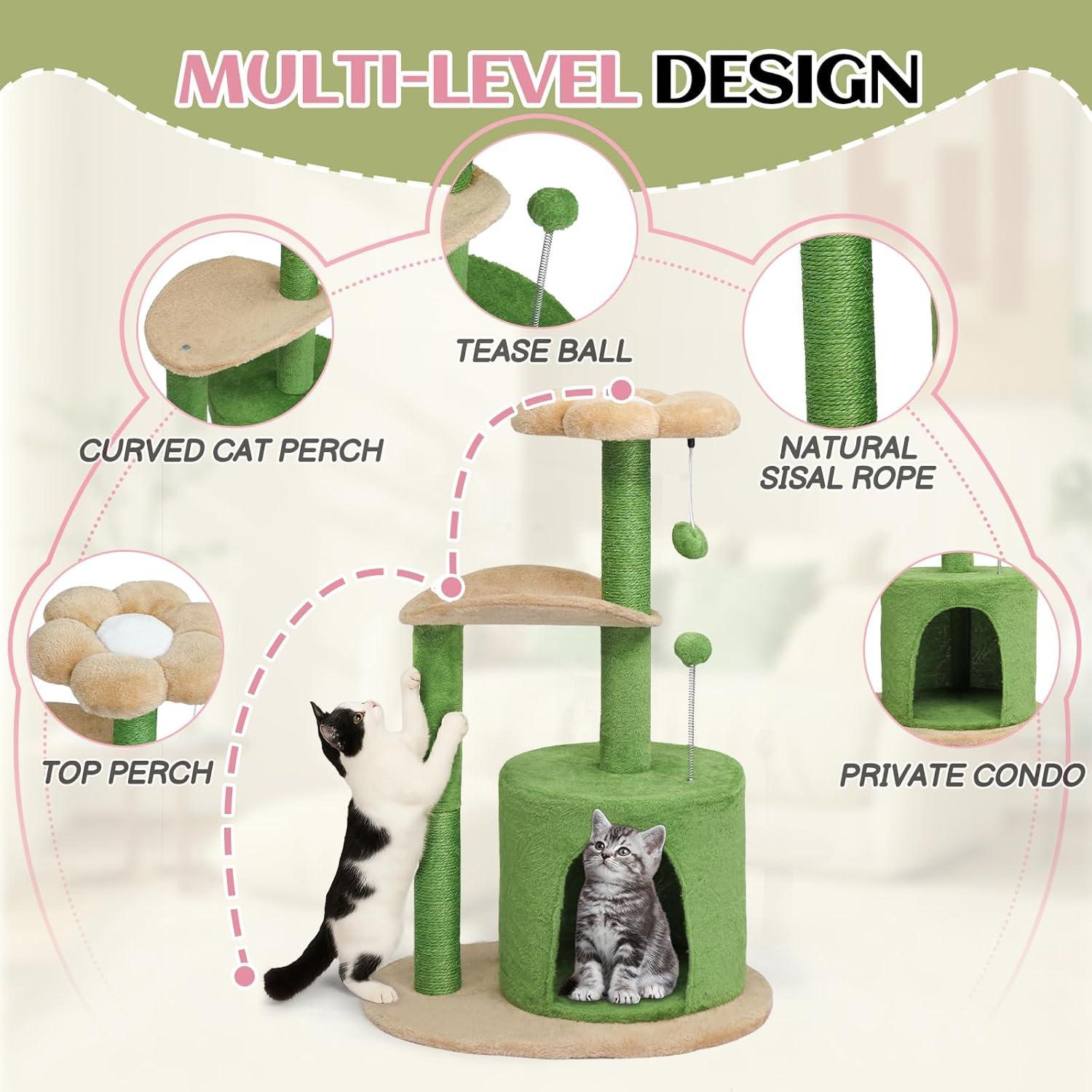 MULTI-LEVEL DESIGN

TEASE BALL

CURVED CAT PERCH

NATURAL SISAL ROPE

TOP PERCH

PRIVATE CONDO