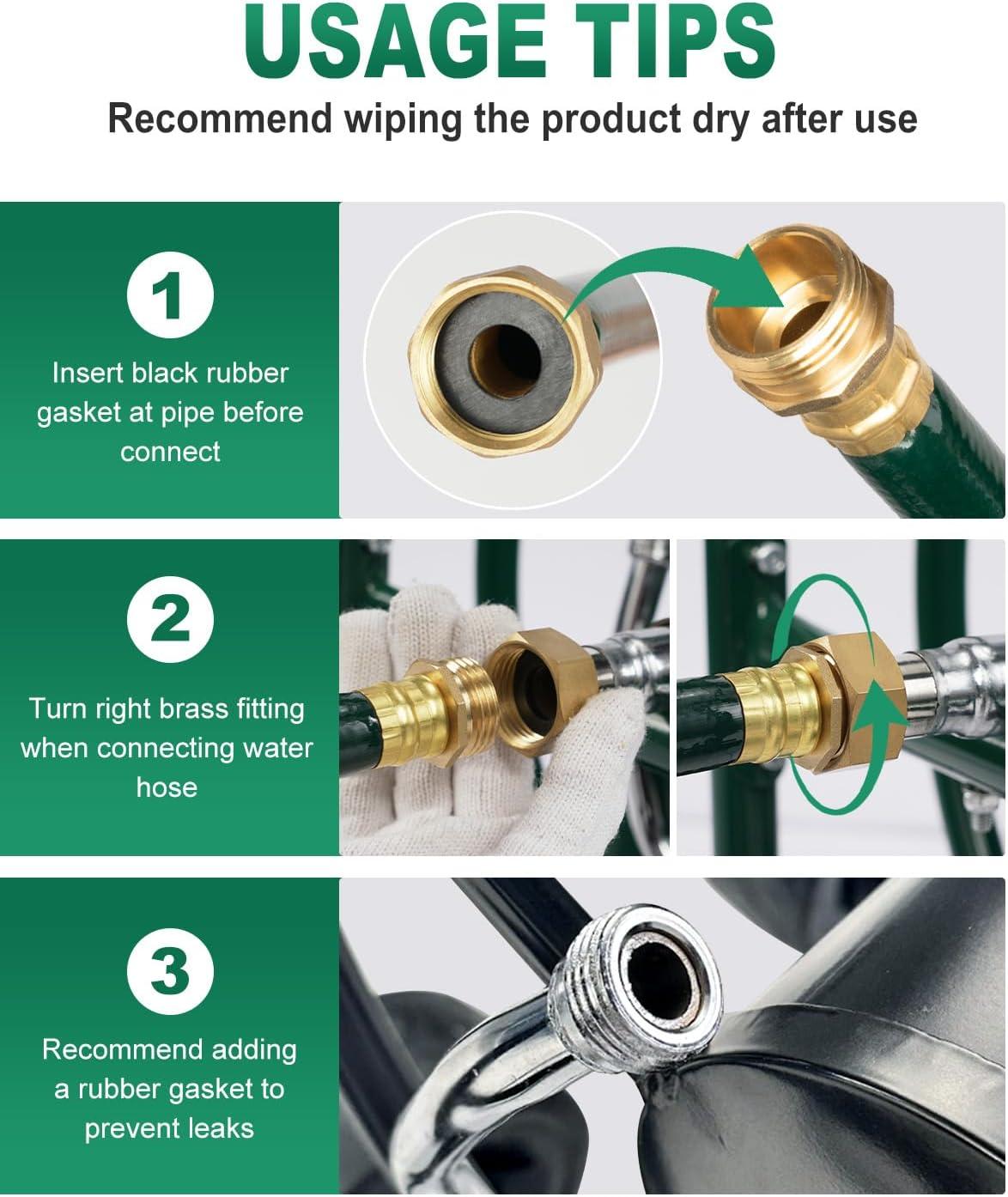 USAGE TIPS

Recommend wiping the product dry after use

1

Insert black rubber gasket at pipe before connect

2

Turn right brass fitting when connecting water hose

3

Recommend adding a rubber gasket to prevent leaks