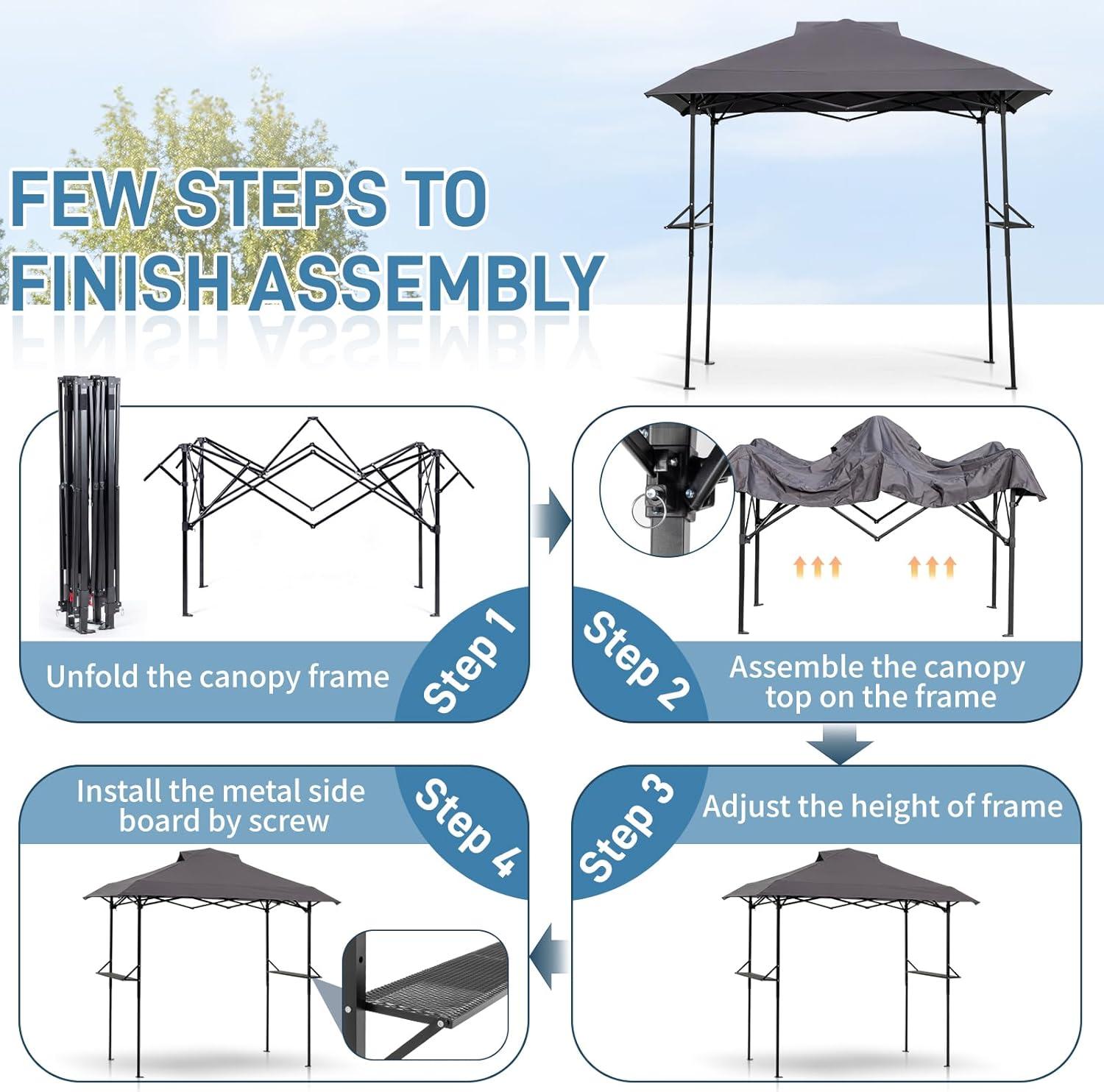 FEW STEPS TO FINISH ASSEMBLY

Unfold the canopy frame

Step 1

Step 2

Assemble the canopy top on the frame

Step 3

Adjust the height of frame

Install the metal side board by screw

Step 4