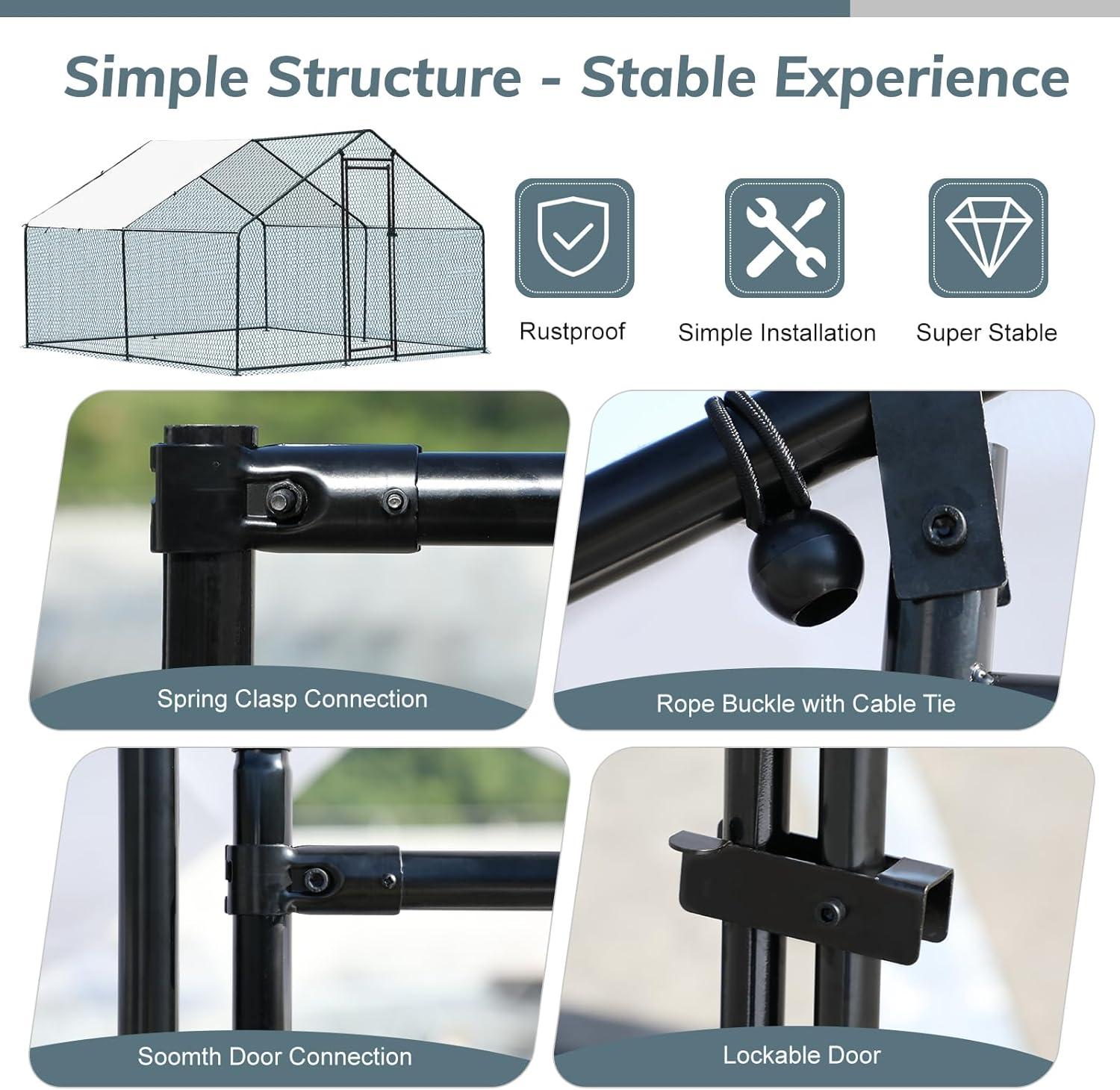 Simple Structure - Stable Experience

Rustproof

Simple Installation

Super Stable

Spring Clasp Connection

Rope Buckle with Cable Tie

Soomth Door Connection

Lockable Door