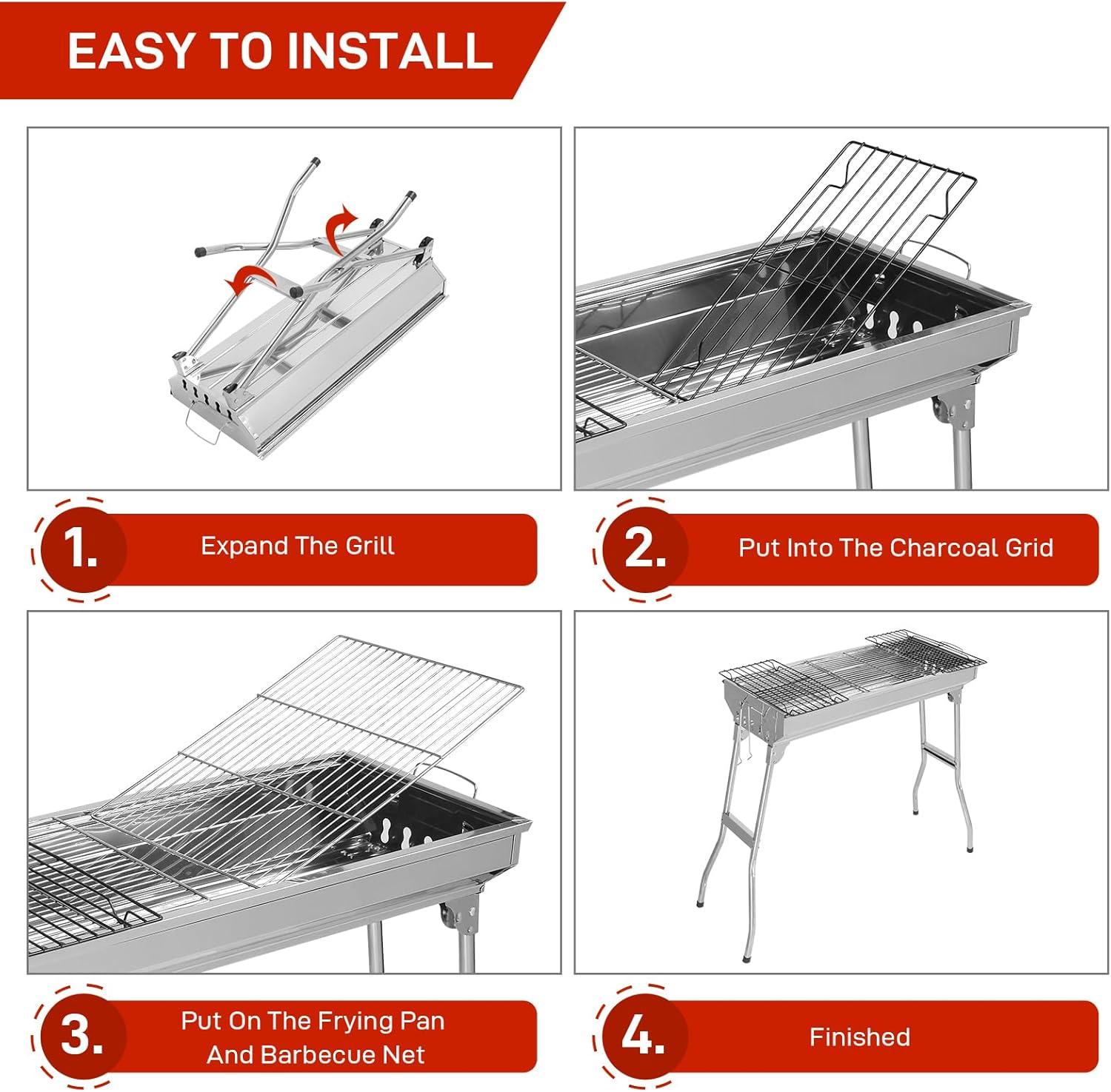 EASY TO INSTALL

1. Expand The Grill

2. Put Into The Charcoal Grid

3. Put On The Frying Pan And Barbecue Net

4. Finished