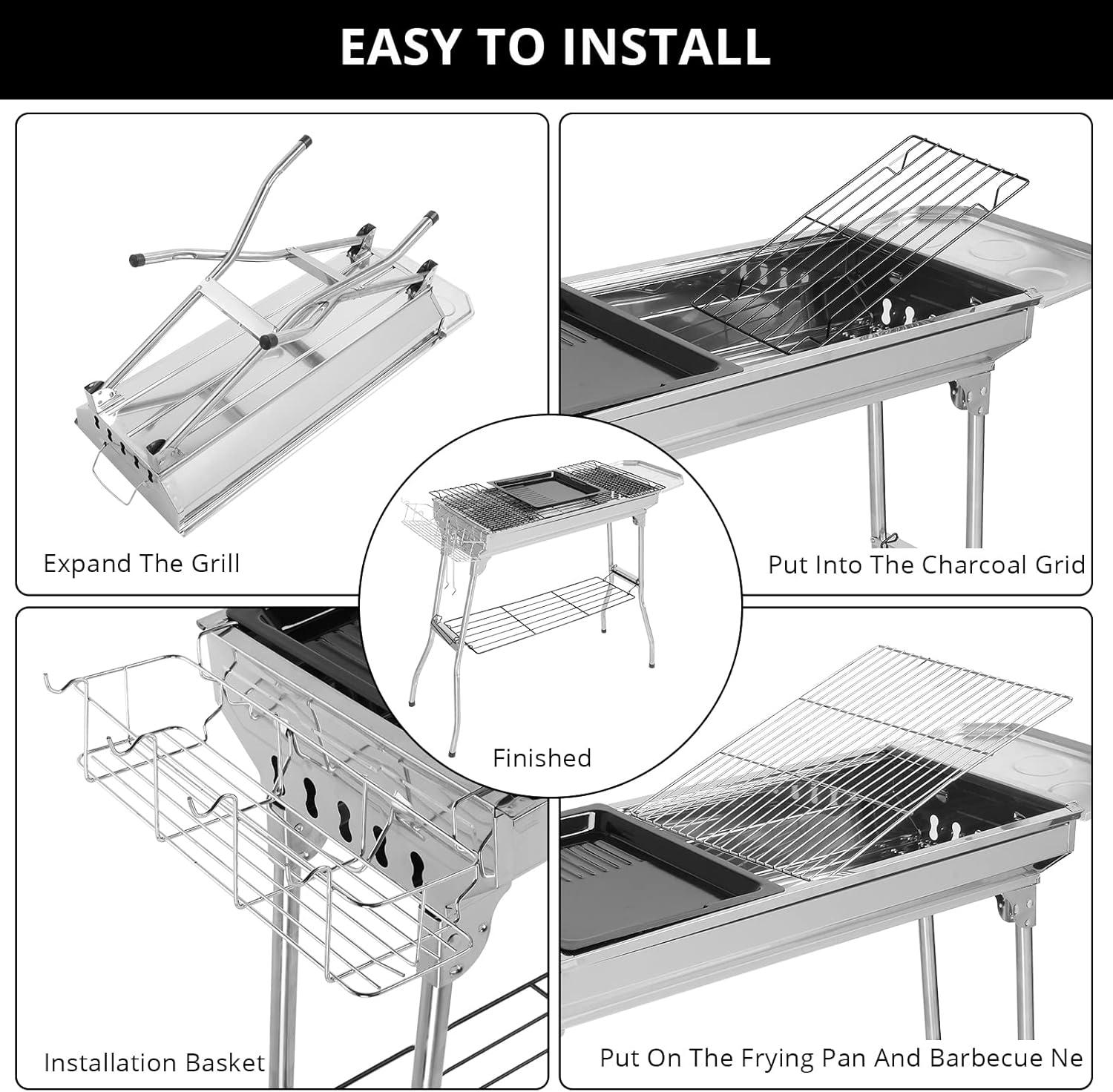 EASY TO INSTALL

Expand The Grill

Put Into The Charcoal Grid

Finished

Installation Basket

Put On The Frying Pan And Barbecue Ne