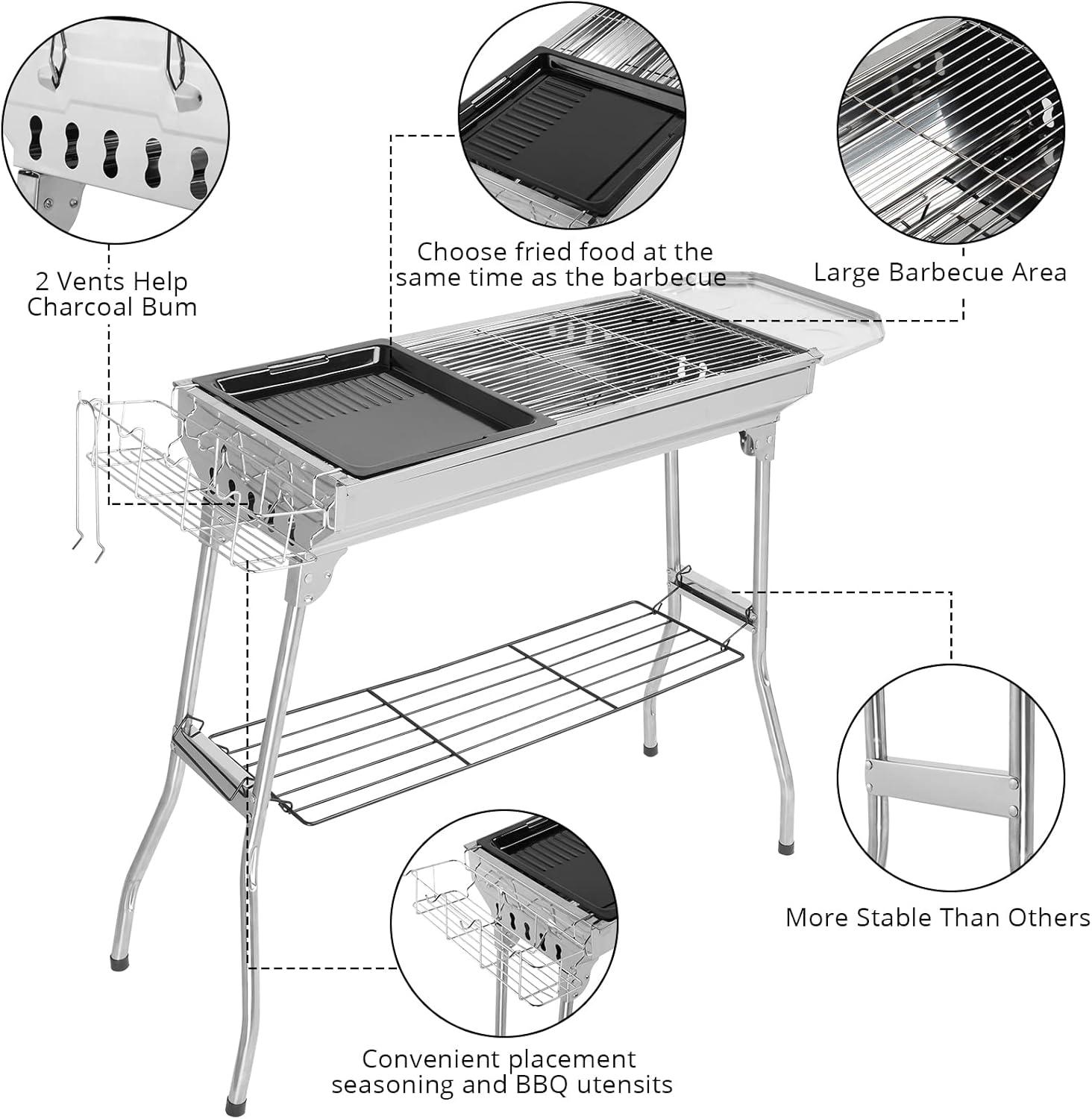 2 Vents Help Charcoal Bum

Choose fried food at the same time as the barbecue

Large Barbecue Area

More Stable Than Others

Convenient placement seasoning and BBQ utensits