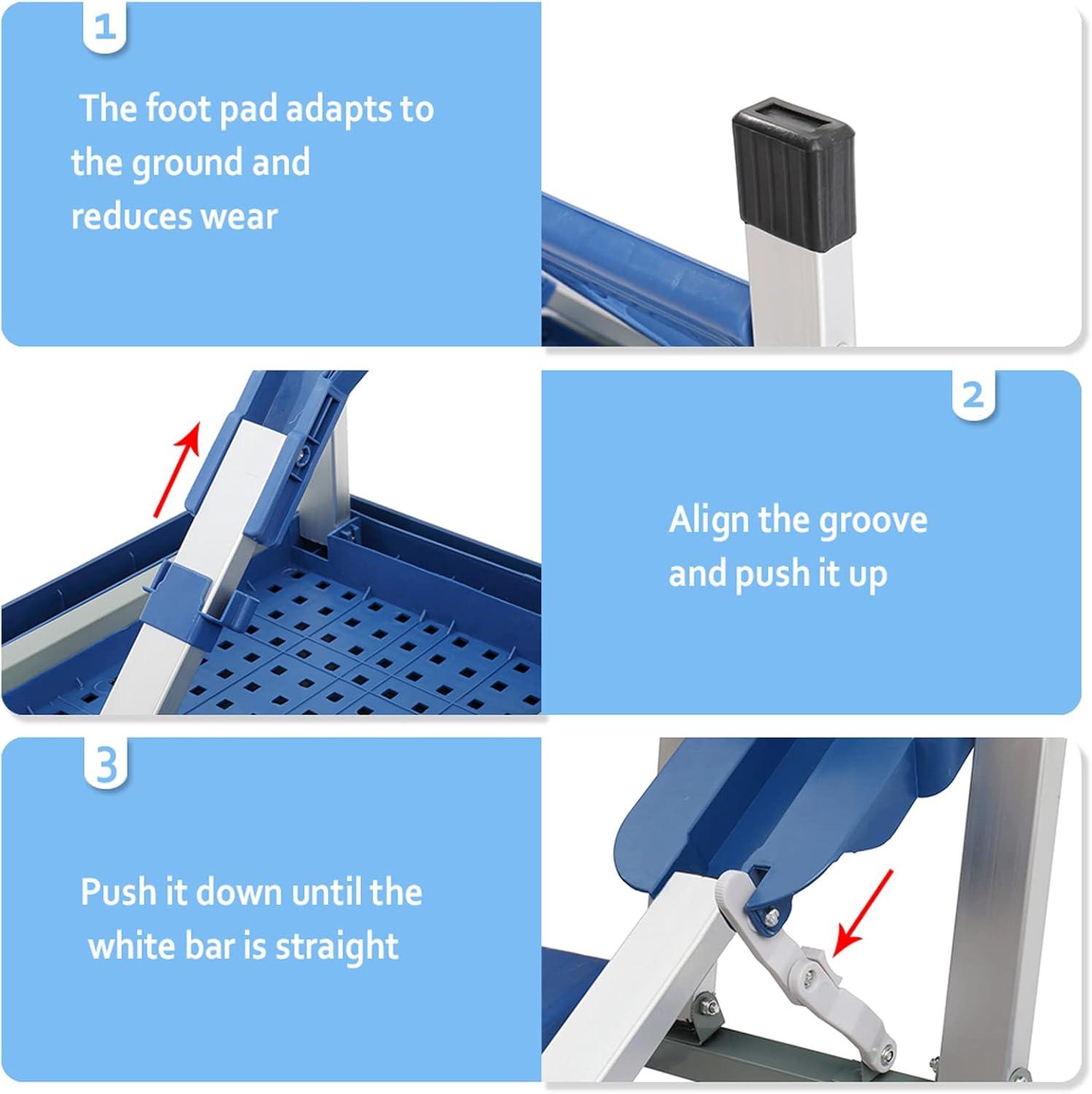 1

The foot pad adapts to the ground and reduces wear

2

Align the groove and push it up

3

Push it down until the white bar is straight