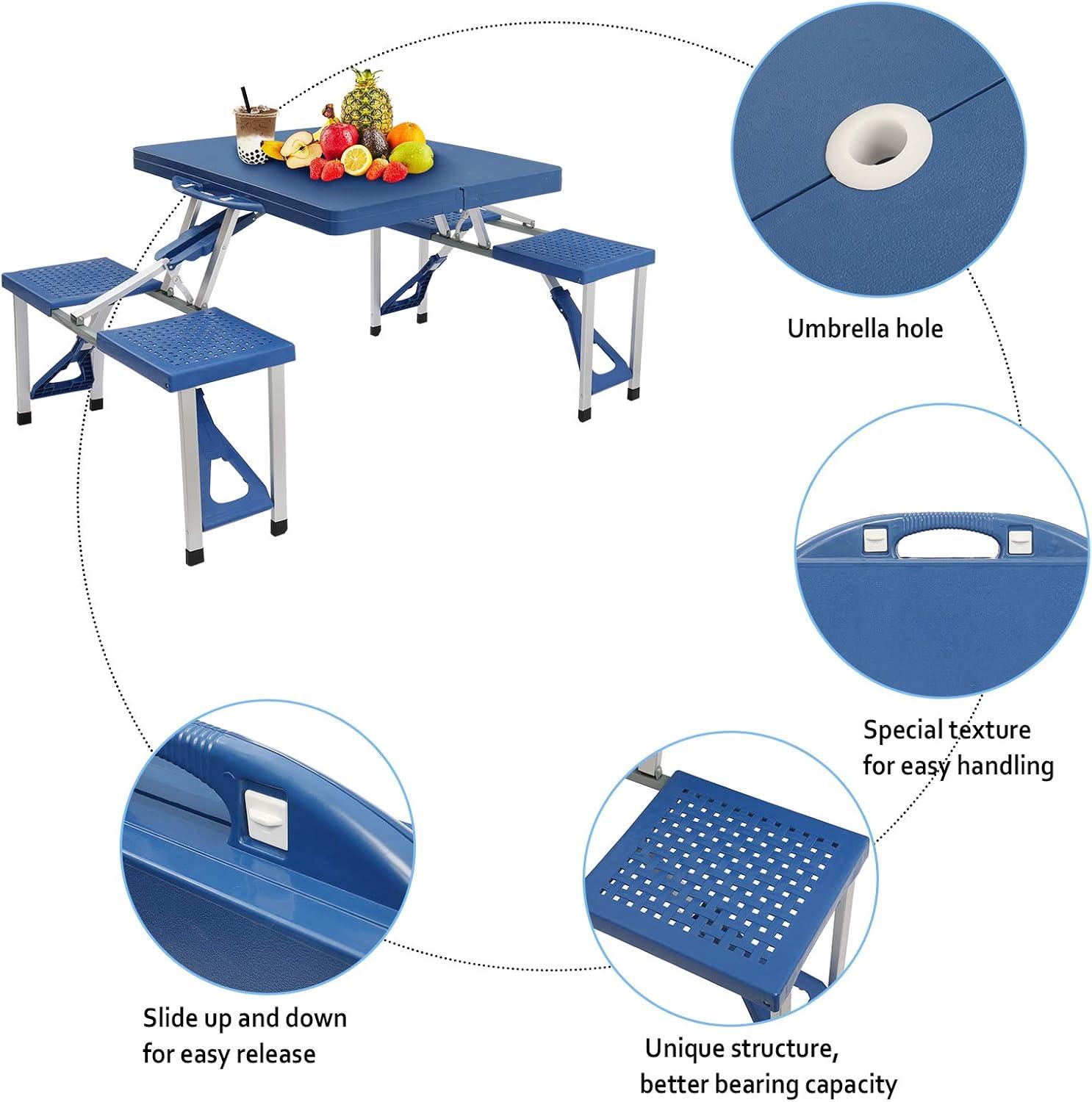 Umbrella hole

Special texture
for easy handling

Slide up and down
for easy release

Unique structure,
better bearing capacity