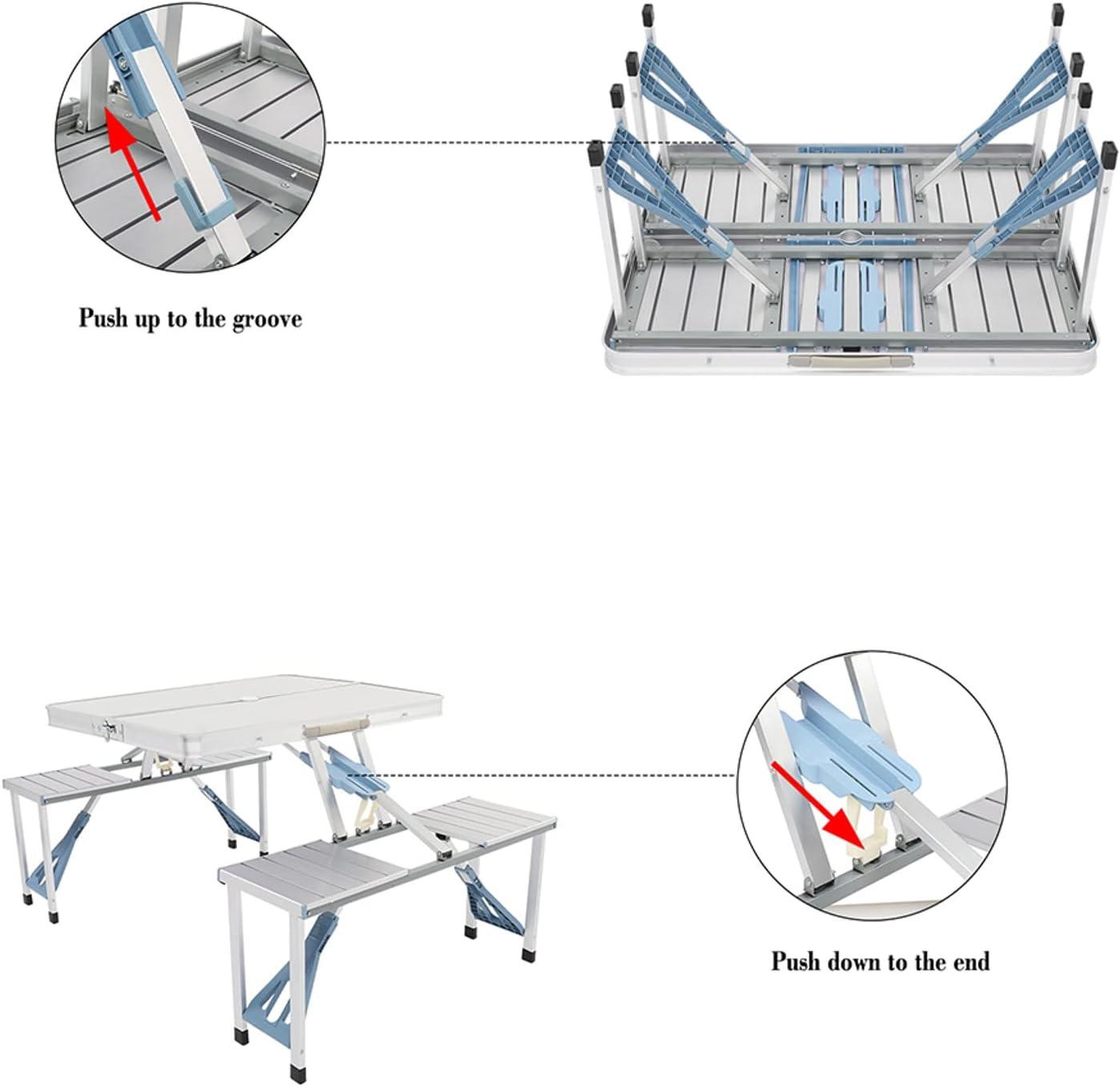 Push up to the groove

Push down to the end